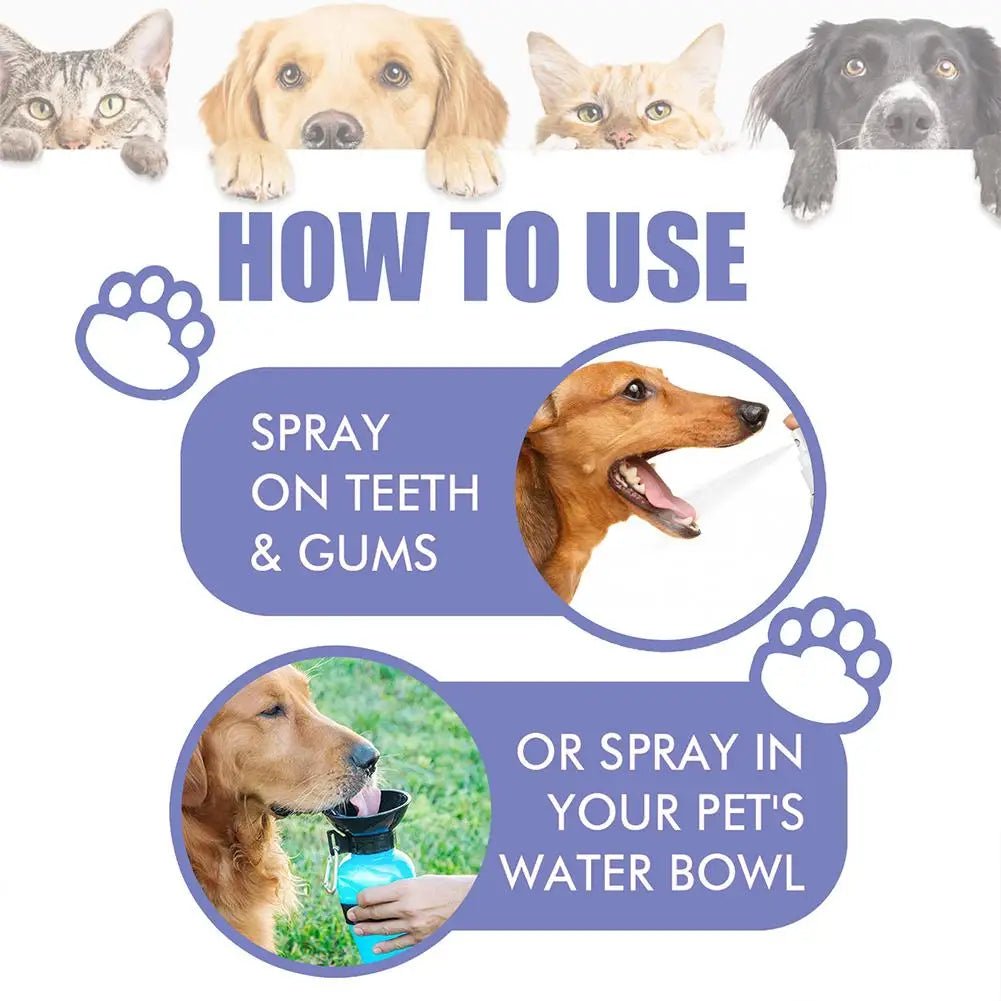 HOW TO USE

SPRAY ON TEETH & GUMS

OR SPRAY IN YOUR PET'S WATER BOWL