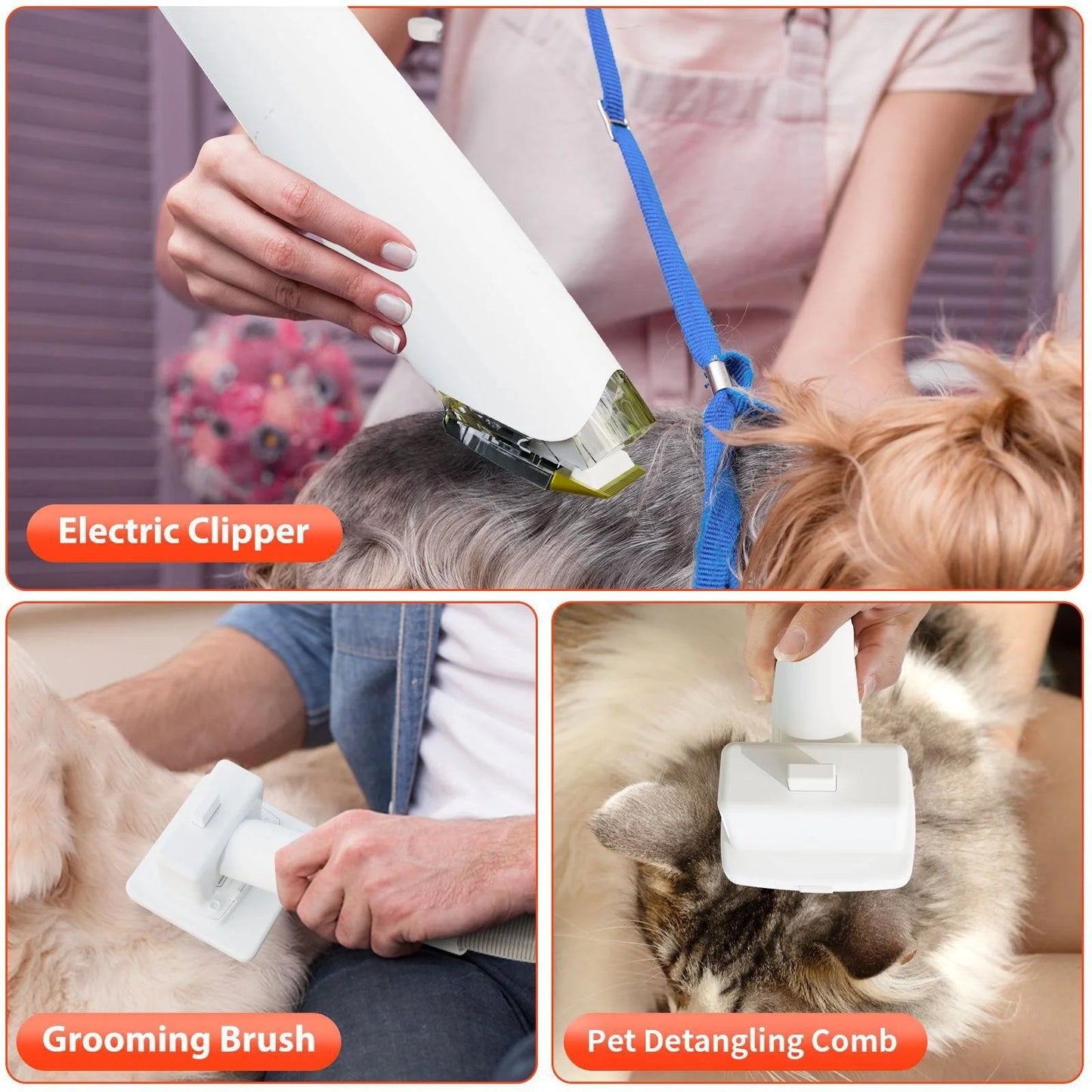 Electric Clipper

Grooming Brush

Pet Detangling Comb