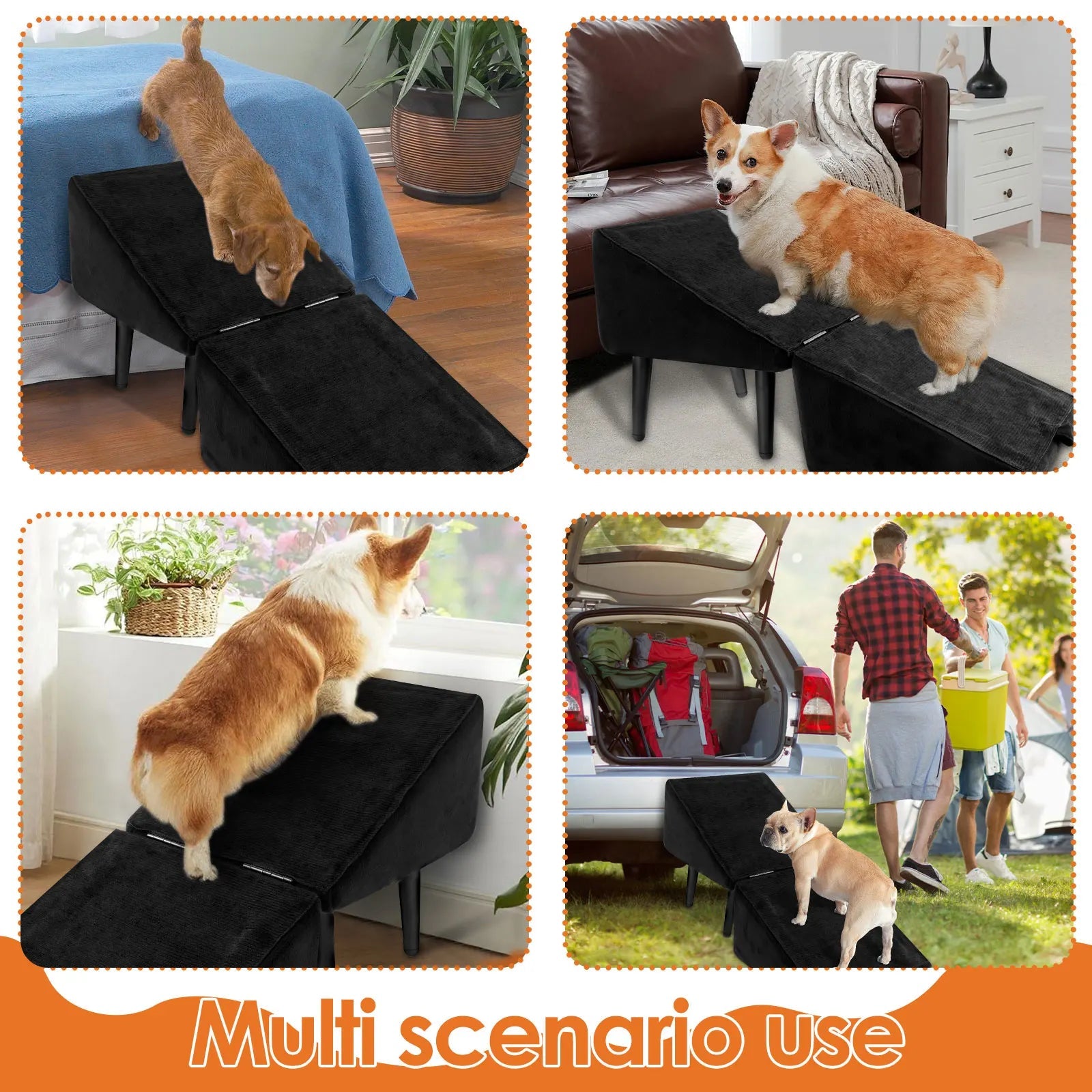 Multi scenario use