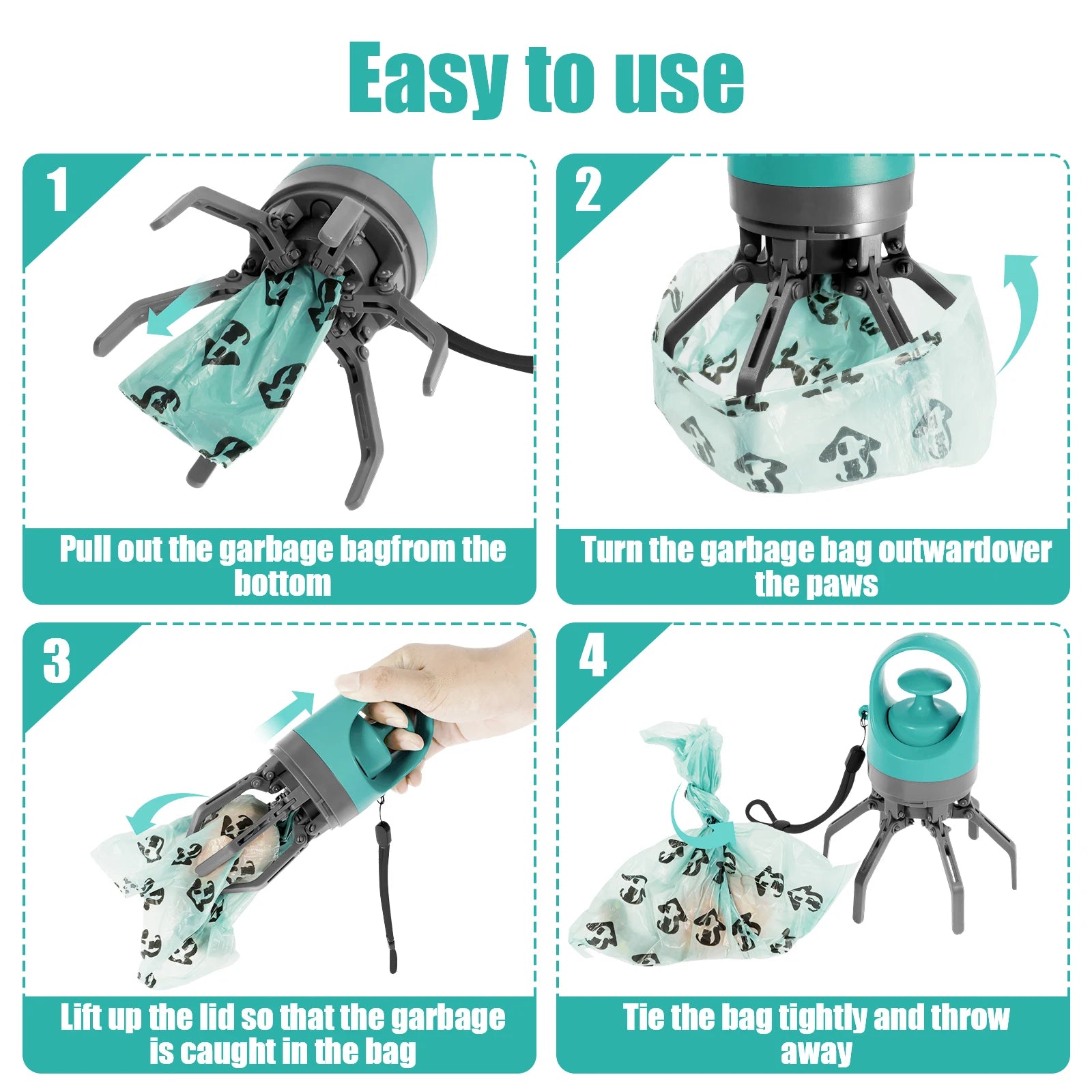 Easy to use

1

Pull out the garbage bagfrom the bottom

2

Turn the garbage bag outwardover the paws

3

Lift up the lid so that the garbage is caught in the bag

4

Tie the bag tightly and throw away