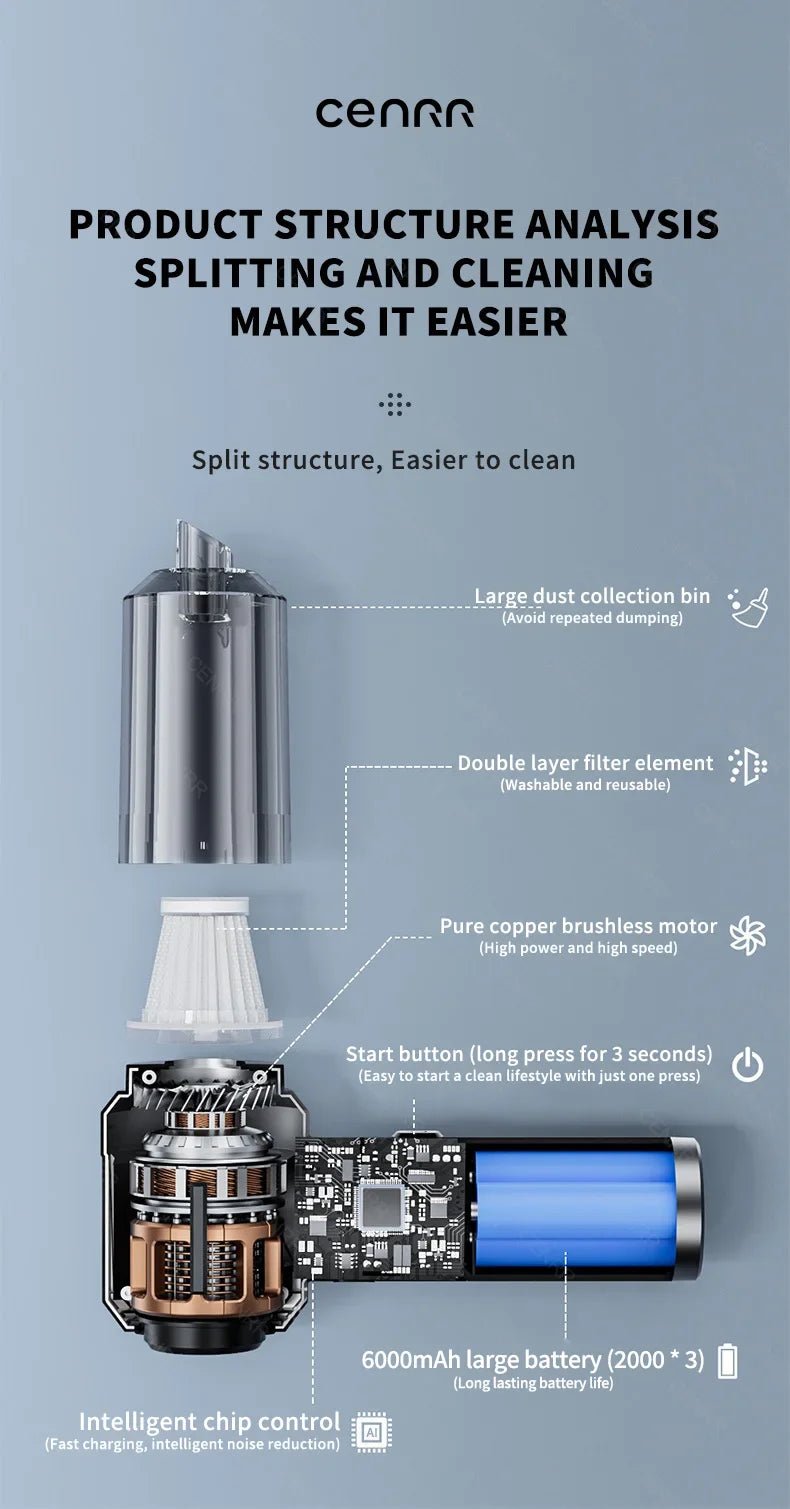 cenrr

PRODUCT STRUCTURE ANALYSIS SPLITTING AND CLEANING MAKES IT EASIER

Split structure, Easier to clean

Large dust collection bin
(Avoid repeated dumping)

Double layer filter element
(Washable and reusable)

Pure copper brushless motor
(High power and high speed)

Start button (long press for 3 seconds)
(Easy to start a clean lifestyle with just one press)

6000mAh large battery (2000 * 3)
(Long lasting battery life)

Intelligent chip control
(Fast charging, intelligent noise reduction)

AI