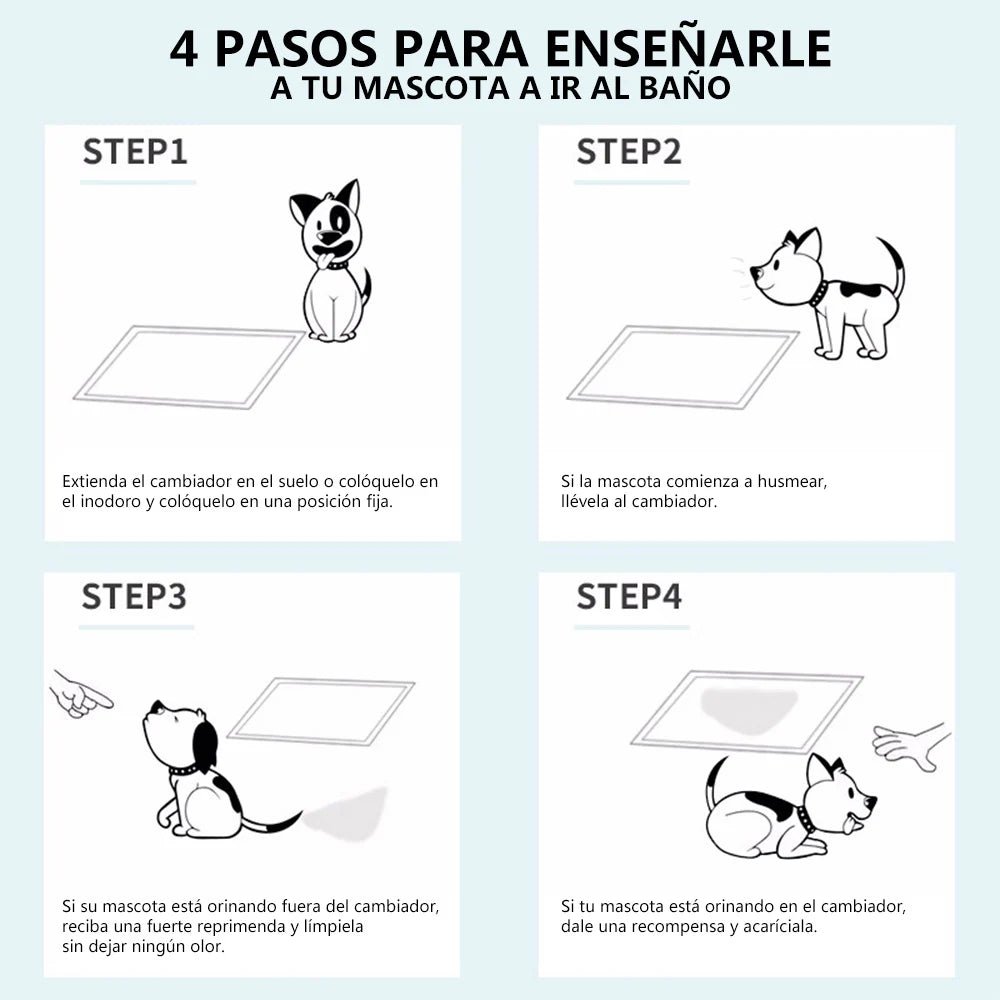 4 PASOS PARA ENSEÑARLE
A TU MASCOTA A IR AL BAÑO

STEP1

Extienda el cambiador en el suelo o colóquelo en el inodoro y colóquelo en una posición fija.

STEP2

Si la mascota comienza a husmear, llévela al cambiador.

STEP3

Si su mascota está orinando fuera del cambiador, reciba una fuerte reprimenda y límpiela sin dejar ningún olor.

STEP4

Si tu mascota está orinando en el cambiador, dale una recompensa y acaríciala.